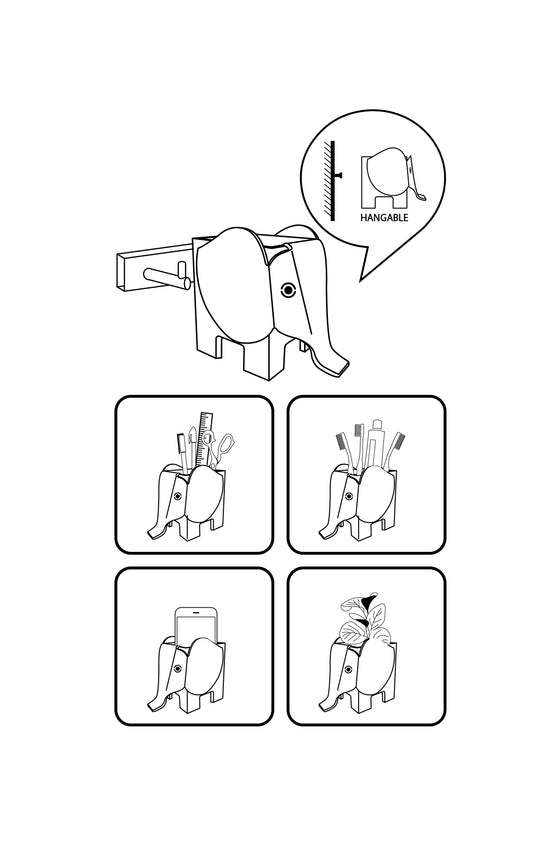 HANGABLE