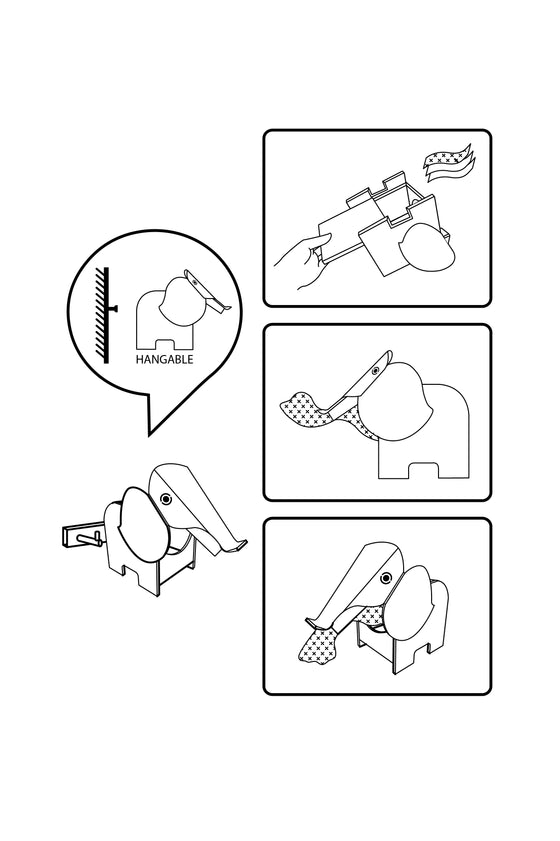 HANGABLE